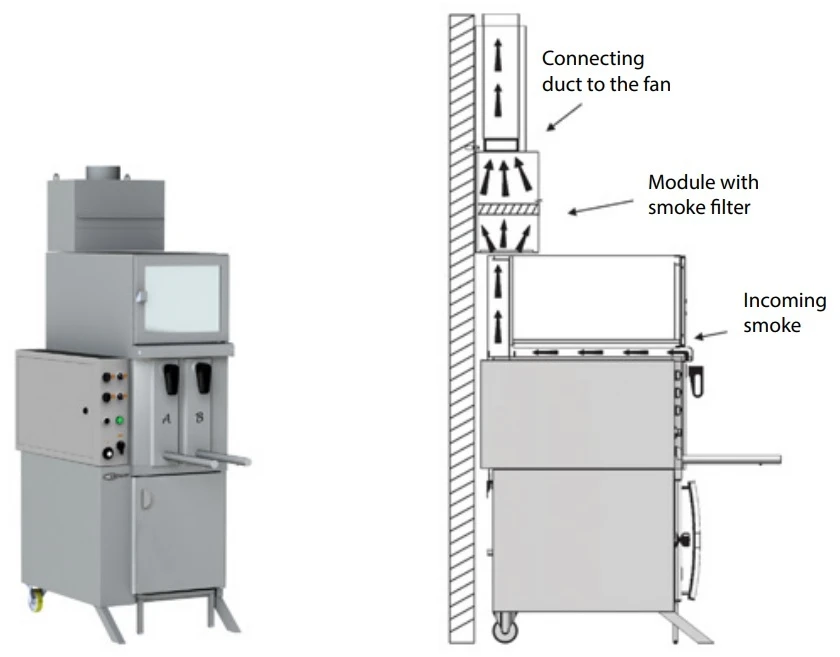 A B

Connecting duct to the fan

Module with smoke filter

Incoming smoke